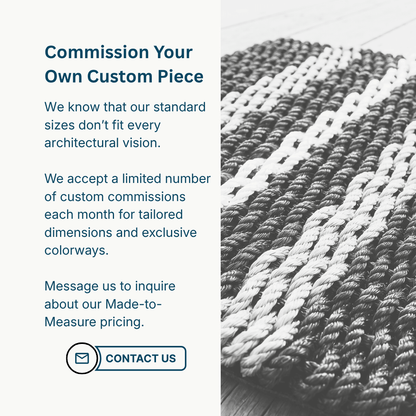 Commission Your Own Custom Piece

We know that our standard sizes don't fit every architectural vision.

We accept a limited number of custom commissions each month for tailored dimensions and exclusive colorways.

Message us to inquire about our Made-to-Measure pricing.

CONTACT US